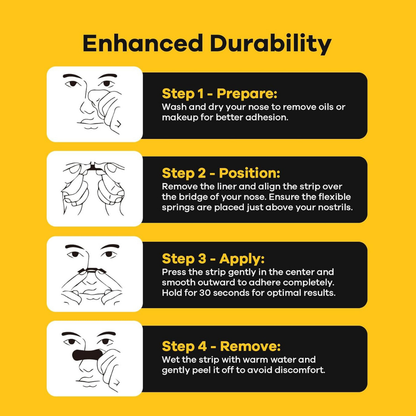 Enhanced Durability

Step 1 - Prepare:
Wash and dry your nose to remove oils or makeup for better adhesion.

Step 2 - Position:
Remove the liner and align the strip over the bridge of your nose. Ensure the flexible springs are placed just above your nostrils.

Step 3 - Apply:
Press the strip gently in the center and smooth outward to adhere completely. Hold for 30 seconds for optimal results.

Step 4 - Remove:
Wet the strip with warm water and gently peel it off to avoid discomfort.